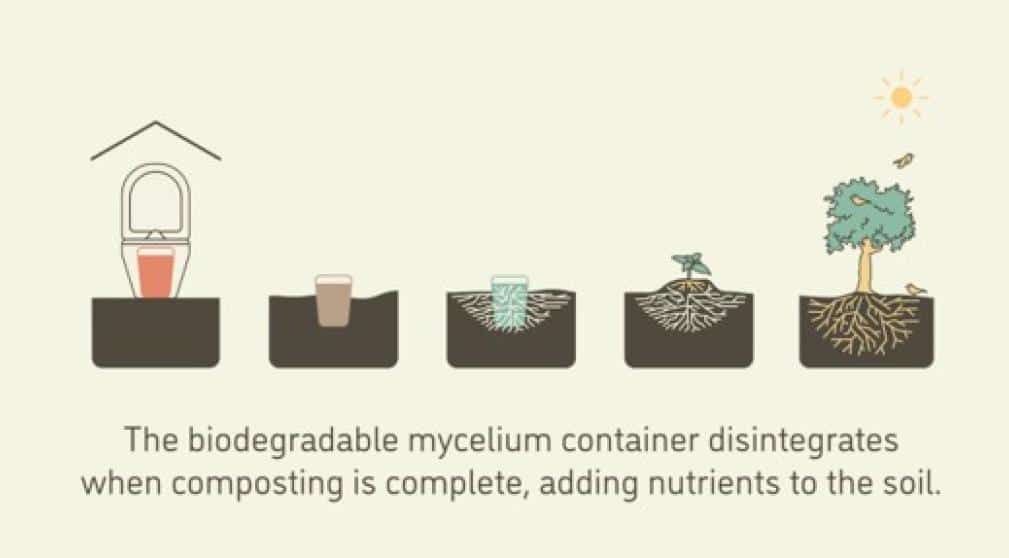 The biodegradable mycelium container disintegrates when composting is complete, adding nutrients to the soil.